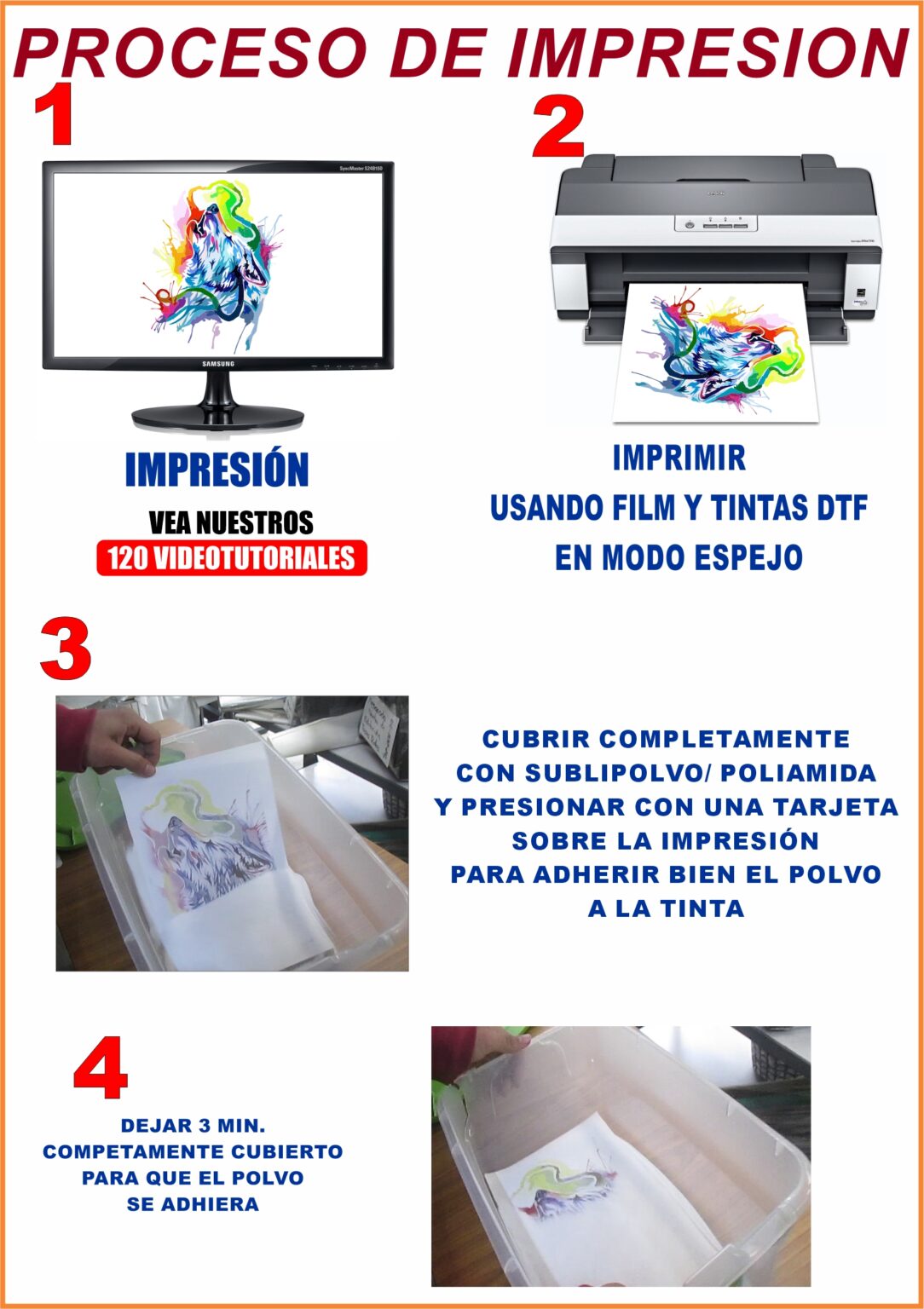 PROCESO DE IMPRESION

1

SyncMaster S24B150

SAMSUNG

IMPRESIÓN

VEA NUESTROS

120 VIDEOTUTORIALES

2

EPSON

IMPRIMIR
USANDO FILM Y TINTAS DTF
EN MODO ESPEJO

3

CUBRIR COMPLETAMENTE
CON SUBLIPOLVO/ POLIAMIDA
Y PRESIONAR CON UNA TARJETA
SOBRE LA IMPRESIÓN
PARA ADHERIR BIEN EL POLVO
A LA TINTA

4

DEJAR 3 MIN.
COMPETAMENTE CUBIERTO
PARA QUE EL POLVO
SE ADHIERA